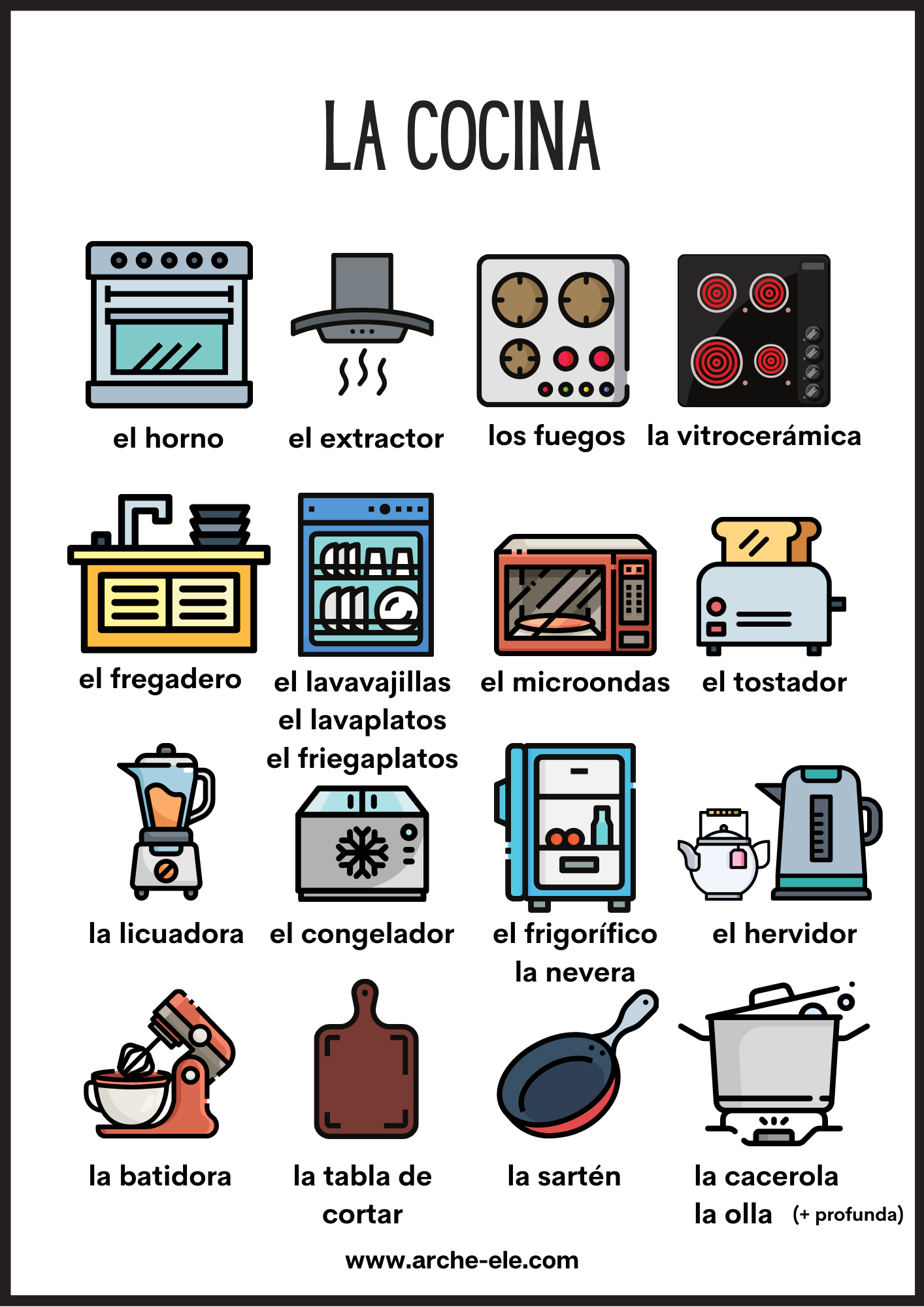 LA COCINA

el horno

el extractor

los fuegos

la vitrocerámica

el fregadero

el lavavajillas
el lavaplatos
el friegaplatos

el microondas

el tostador

la licuadora

el congelador

el frigorífico
la nevera

el hervidor

la batidora

la tabla de cortar

la sartén

la cacerola
la olla (+ profunda)

www.arche-ele.com