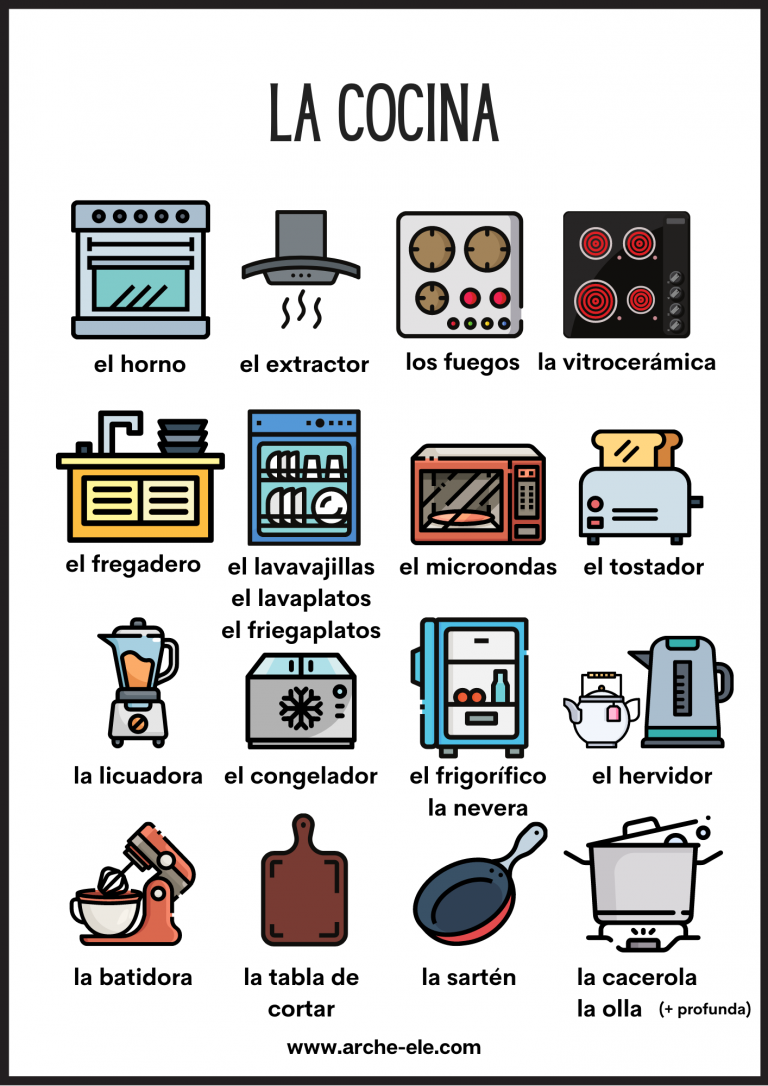 LA COCINA

el horno

el extractor

los fuegos

la vitrocerámica

el fregadero

el lavavajillas
el lavaplatos
el friegaplatos

el microondas

el tostador

la licuadora

el congelador

el frigorífico
la nevera

el hervidor

la batidora

la tabla de cortar

la sartén

la cacerola
la olla (+ profunda)

www.arche-ele.com